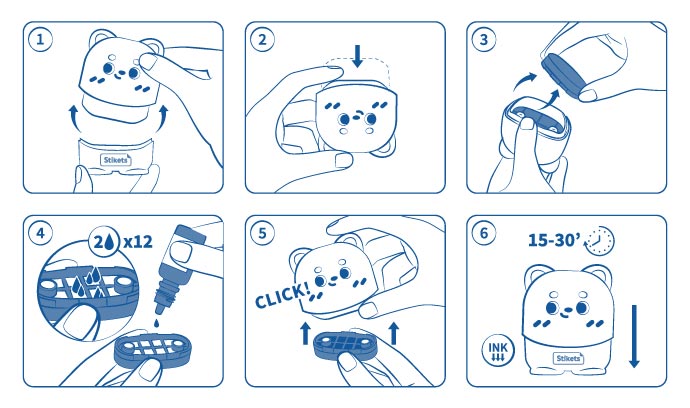 1

Stikets

2

3

4

2 x12

5

CLICK!

6

15-30'

INK

Stikets